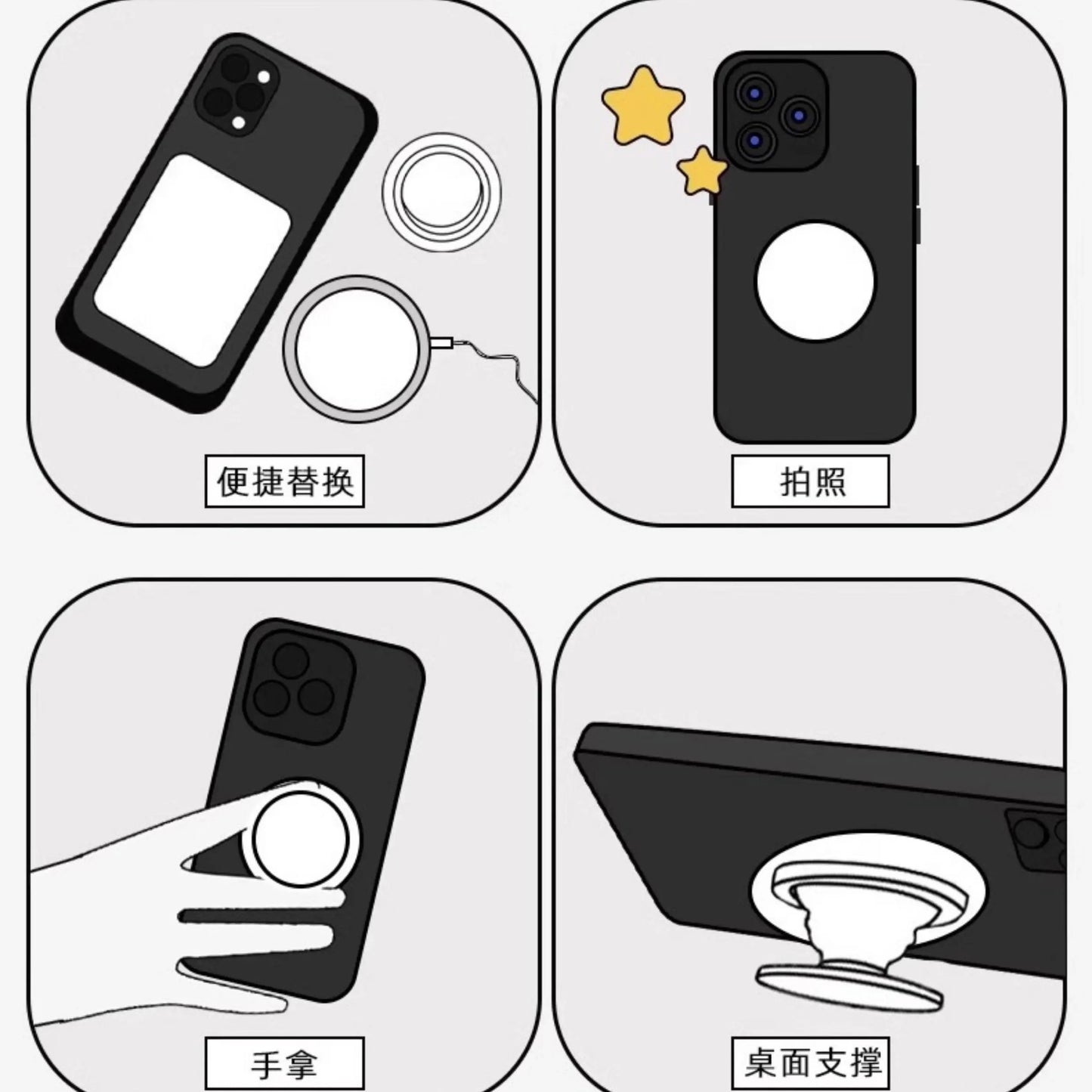 便捷替换

拍照

手拿

桌面支撑