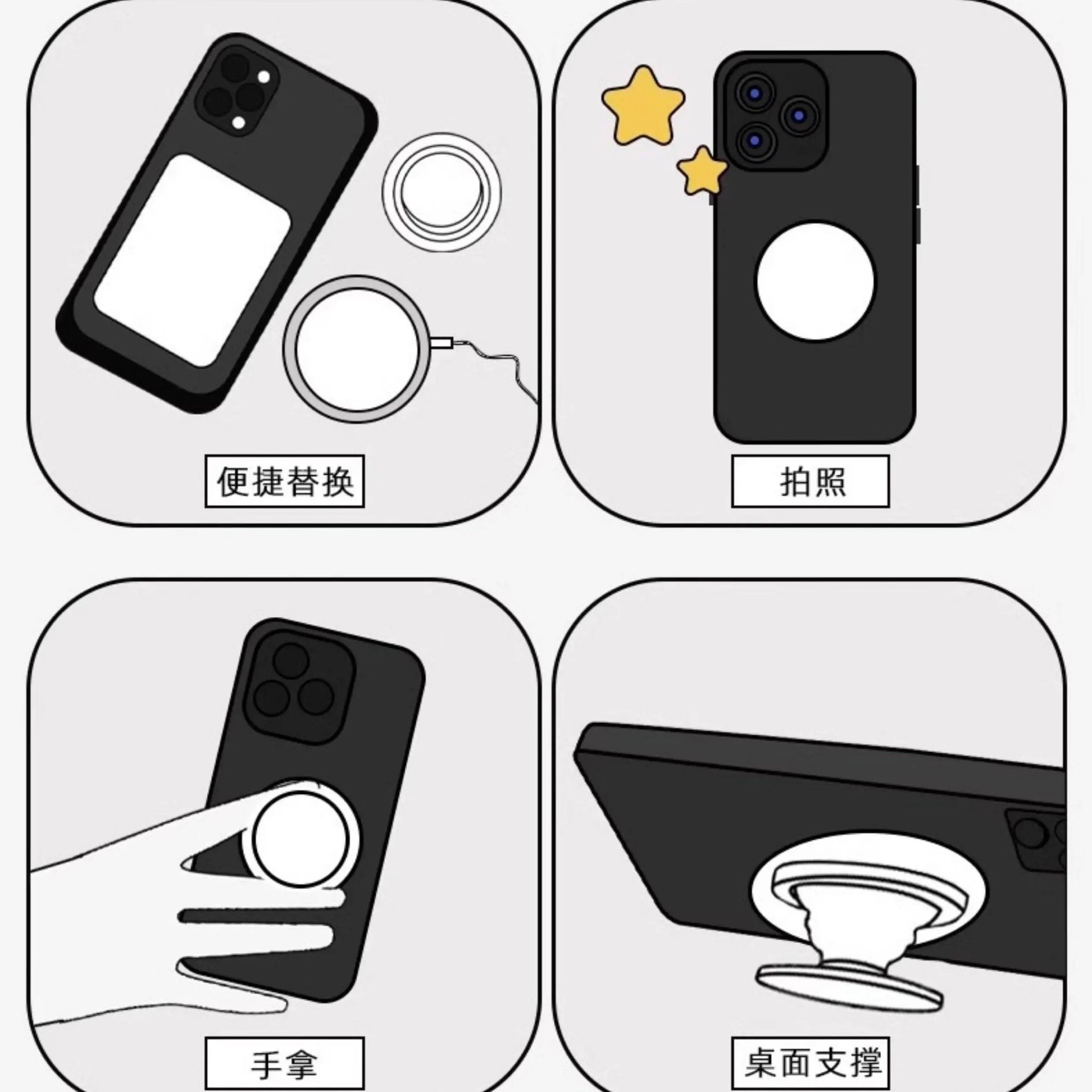 便捷替换

拍照

手拿

桌面支撑