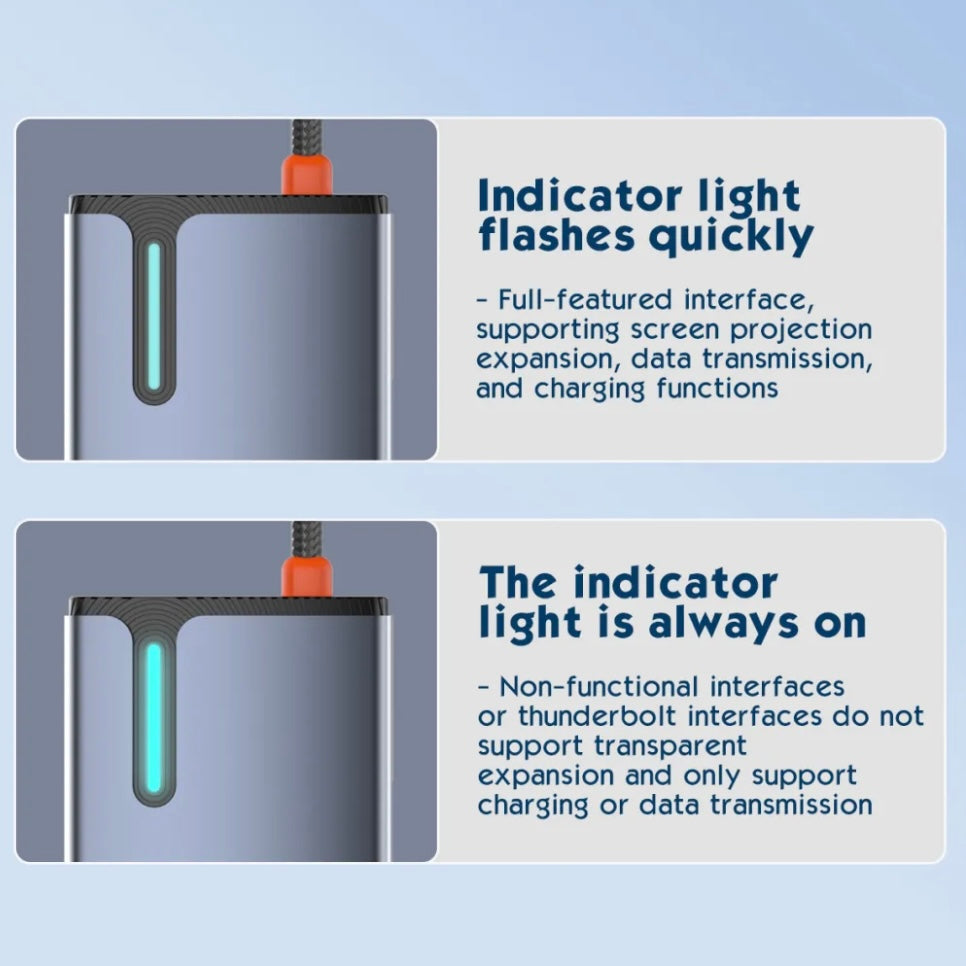 Indicator light flashes quickly

- Full-featured interface, supporting screen projection expansion, data transmission, and charging functions

The indicator light is always on

- Non-functional interfaces or thunderbolt interfaces do not support transparent expansion and only support charging or data transmission