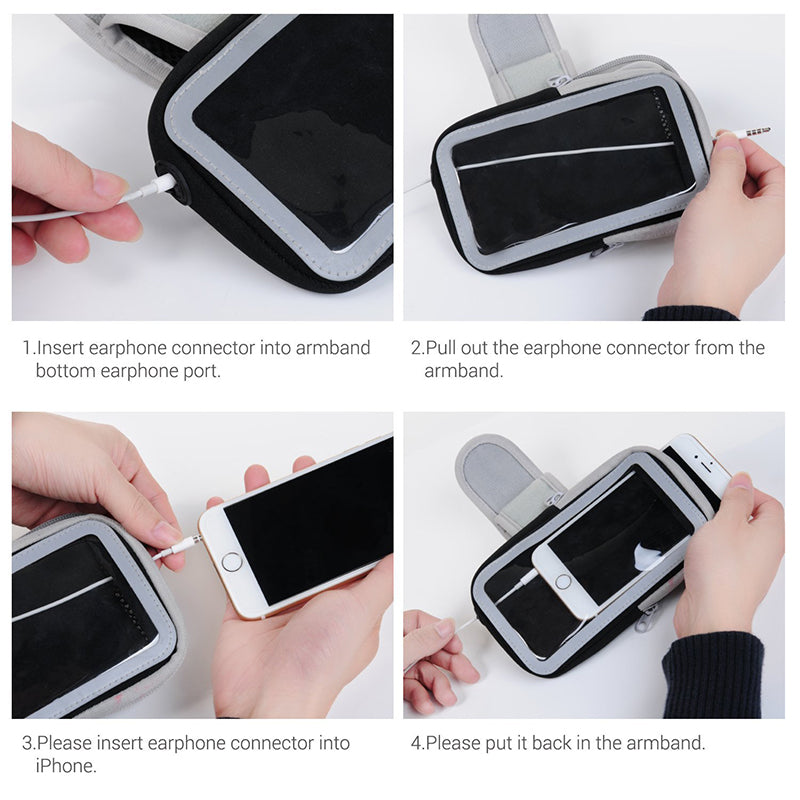 1.Insert earphone connector into armband bottom earphone port.

2.Pull out the earphone connector from the armband.

3.Please insert earphone connector into iPhone.

4.Please put it back in the armband.